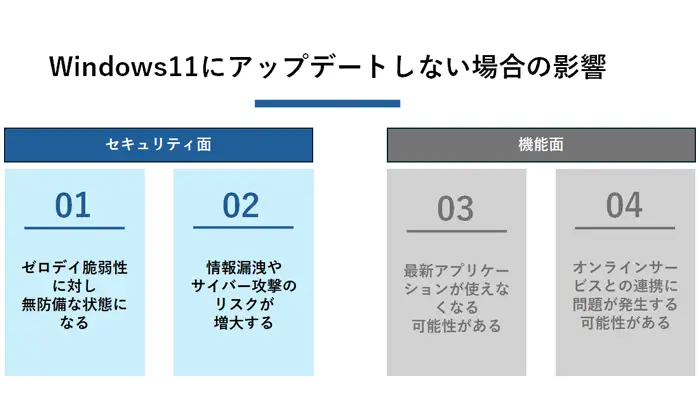 Windows11にアップデートしない場合の影響

セキュリティ面

01

ゼロデイ脆弱性に対し無防備な状態になる

02

情報漏洩やサイバー攻撃のリスクが増大する

機能面

03

最新アプリケーションが使えなくなる可能性がある

04

オンラインサービスとの連携に問題が発生する可能性がある